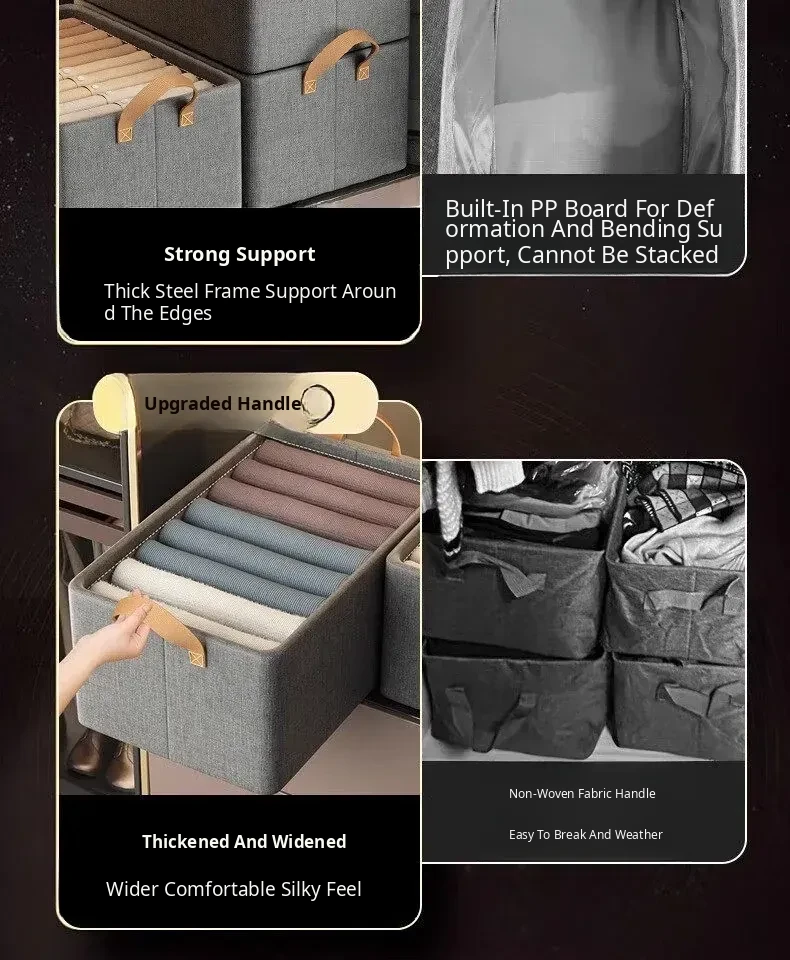 Strong Support

Thick Steel Frame Support Around The Edges

Built-In PP Board For Deformation And Bending Support, Cannot Be Stacked

Upgraded Handle

Thickened And Widened

Wider Comfortable Silky Feel

Non-Woven Fabric Handle

Easy To Break And Weather