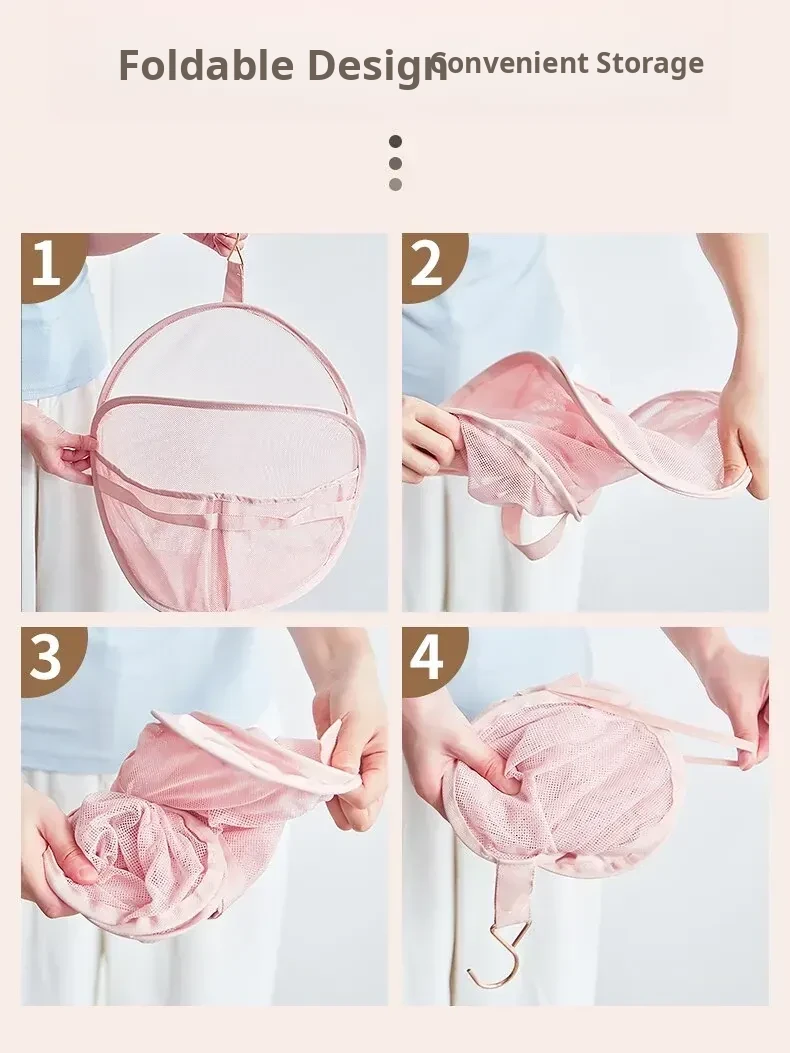 Foldable Design Convenient Storage

1

2

3

4